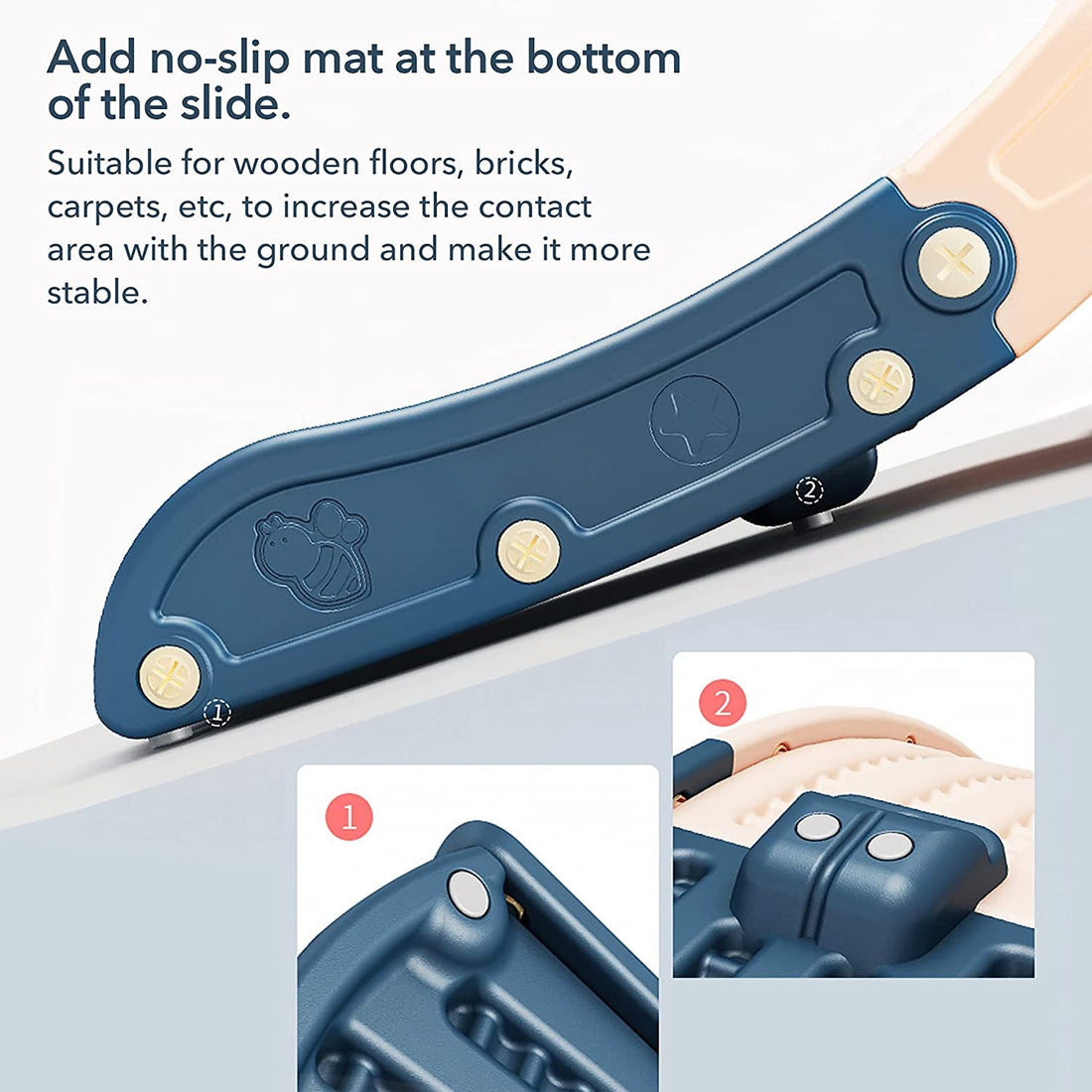 Add no-slip mat at the bottom of the slide.

Suitable for wooden floors, bricks, carpets, etc, to increase the contact area with the ground and make it more stable.

2

1

2

1