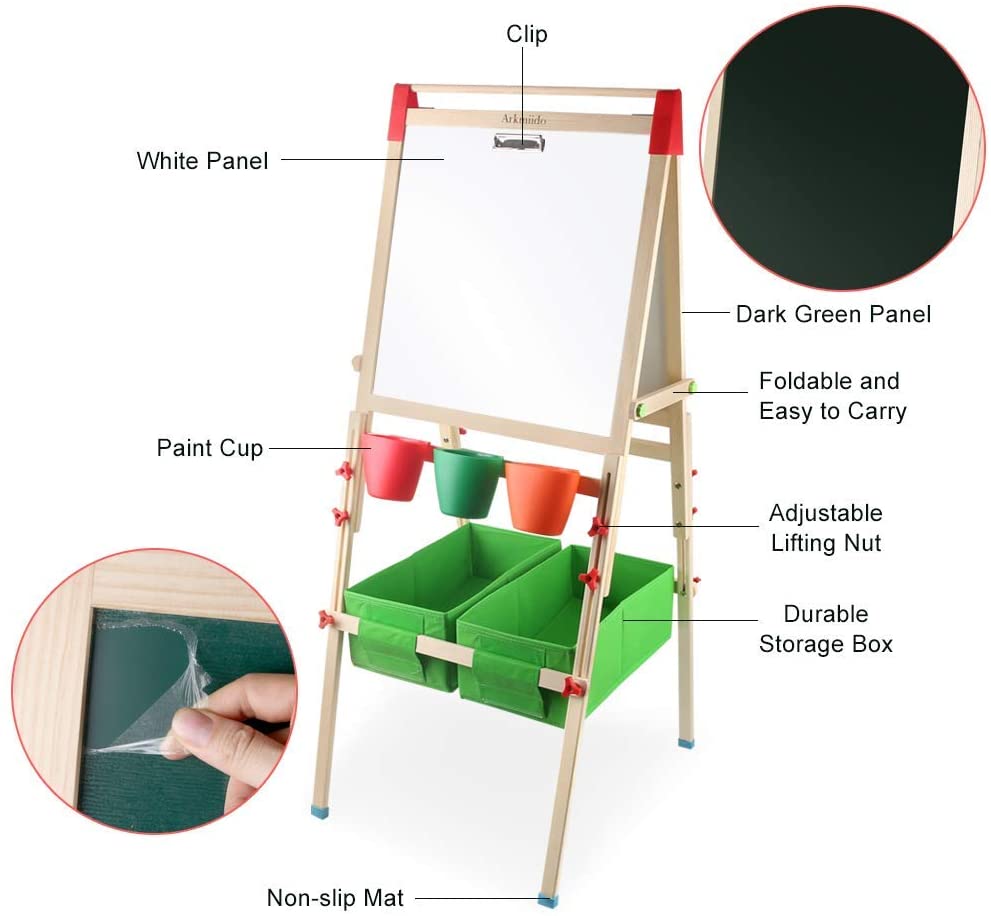 Clip

Arkmiido

White Panel

Dark Green Panel

Foldable and Easy to Carry

Paint Cup

Adjustable Lifting Nut

Durable Storage Box

Non-slip Mat